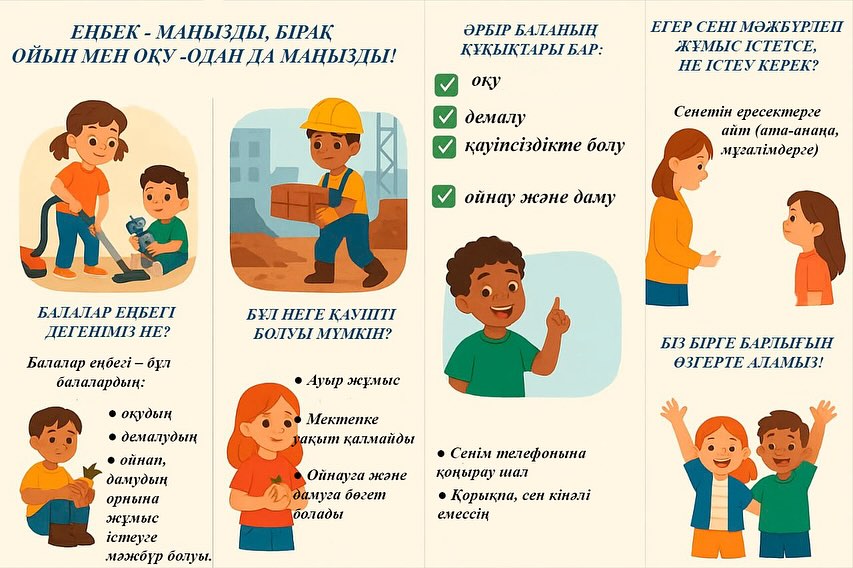 ЕҢБЕК - МАҢЫЗДЫ, БІРАҚ ОЙЫН МЕН ОҚУ -ОДАН ДА МАҢЫЗДЫ!

БАЛАЛАР ЕҢБЕГІ ДЕГЕНІМІЗ НЕ?

Балалар еңбегі – бұл балалардың:

● оқудың
● демалудың
● ойнап, дамудың орнына жұмыс істеуге мәжбүр болуы.

БҰЛ НЕГЕ ҚАУІПТІ БОЛУЫ МҮМКІН?

● Ауыр жұмыс
● Мектепке уақыт қалмайды
● Ойнауға және дамуға бөгет болады

ӘРБІР БАЛАНЫҢ ҚҰҚЫҚТАРЫ БАР:

оқу
демалу
қауіпсіздікте болу
ойнау және даму

● Сенім телефонына қоңырау шал
● Қорықпа, сен кінәлі емессің

ЕГЕР СЕНІ МӘЖБҮРЛЕП ЖҰМЫС ІСТЕТСЕ, НЕ ІСТЕУ КЕРЕК?

Сенетін ересектерге айт (ата-анаңа, мұғалімдерге)

БІЗ БІРГЕ БАРЛЫҒЫН ӨЗГЕРТЕ АЛАМЫЗ!